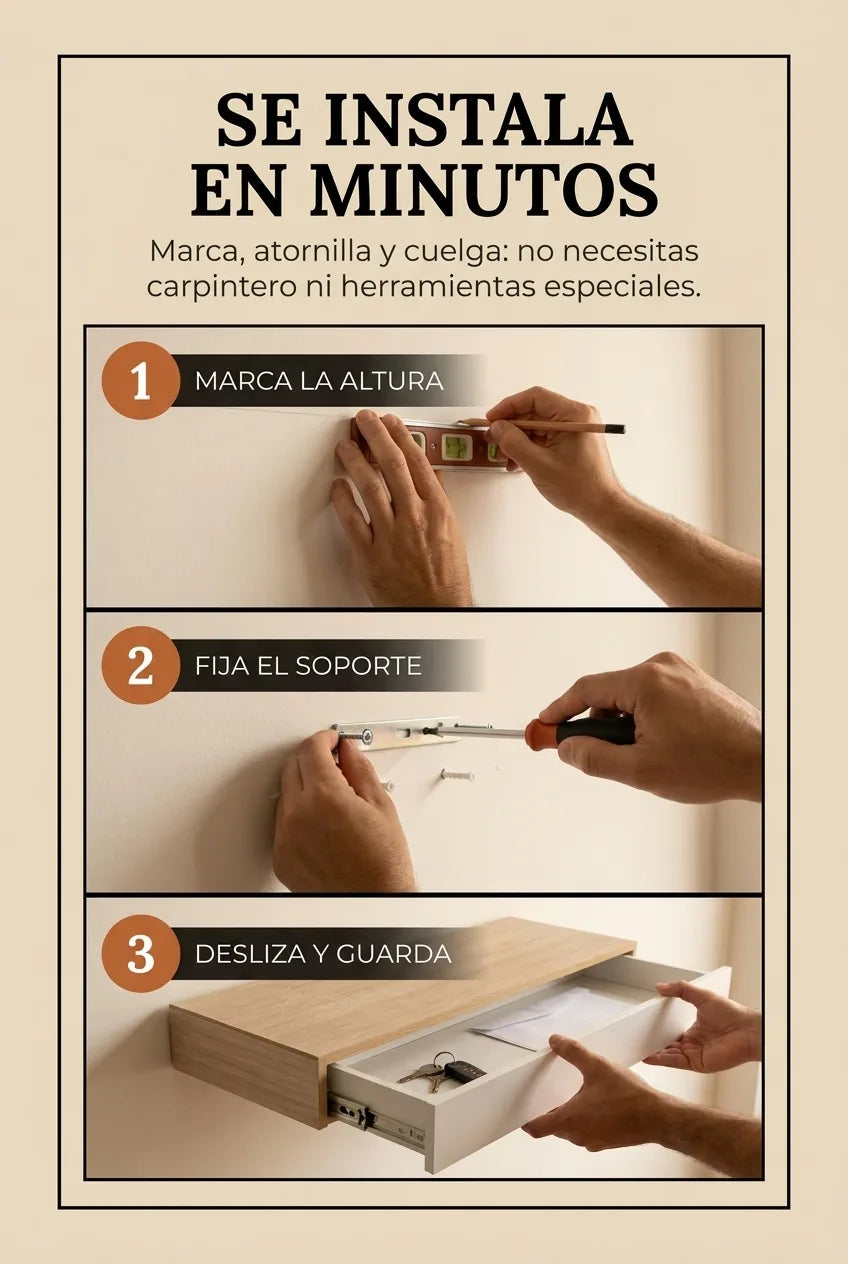 SE INSTALA EN MINUTOS

Marca, atornilla y cuelga: no necesitas carpintero ni herramientas especiales.

1 MARCA LA ALTURA

2 FIJA EL SOPORTE

3 DESLIZA Y GUARDA